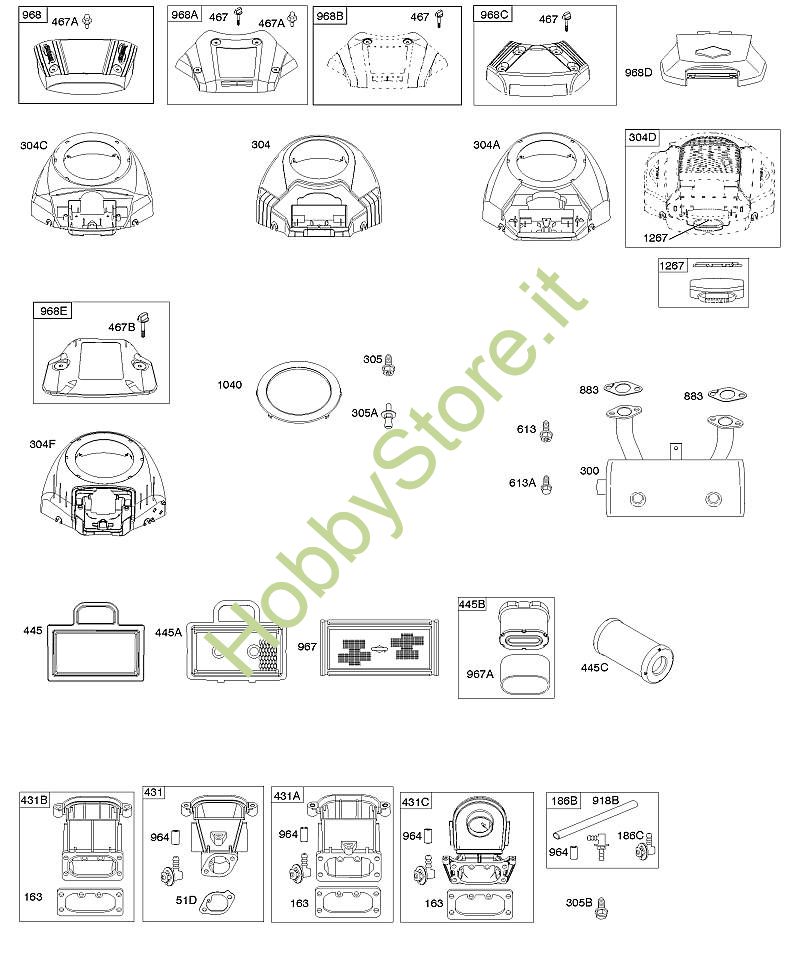 968 467A

968A 467 467A

968B 467

968C 467

968D

304C

304

304A

304D

1267

1267

968E

467B

1040

305

305A

883

883

613

613A

300

304F

HobbyStore.it

445

445A

967

445B

967A

445C

431B

163

431

964

51D

431A

964

163

431C

964

163

186B 918B

964

186C

305B